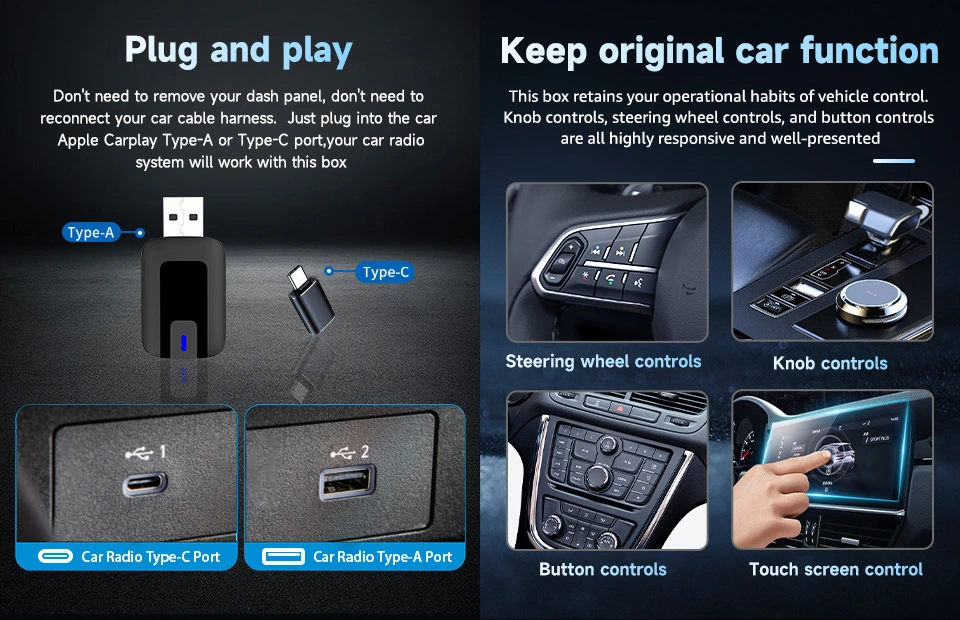 Plug and play

Don't need to remove your dash panel, don't need to reconnect your car cable harness. Just plug into the car Apple Carplay Type-A or Type-C port,your car radio system will work with this box

Type-A

Type-C

1

2

Car Radio Type-C Port

Car Radio Type-A Port

Keep original car function

This box retains your operational habits of vehicle control. Knob controls, steering wheel controls, and button controls are all highly responsive and well-presented

Steering wheel controls

Knob controls

Button controls

Touch screen control